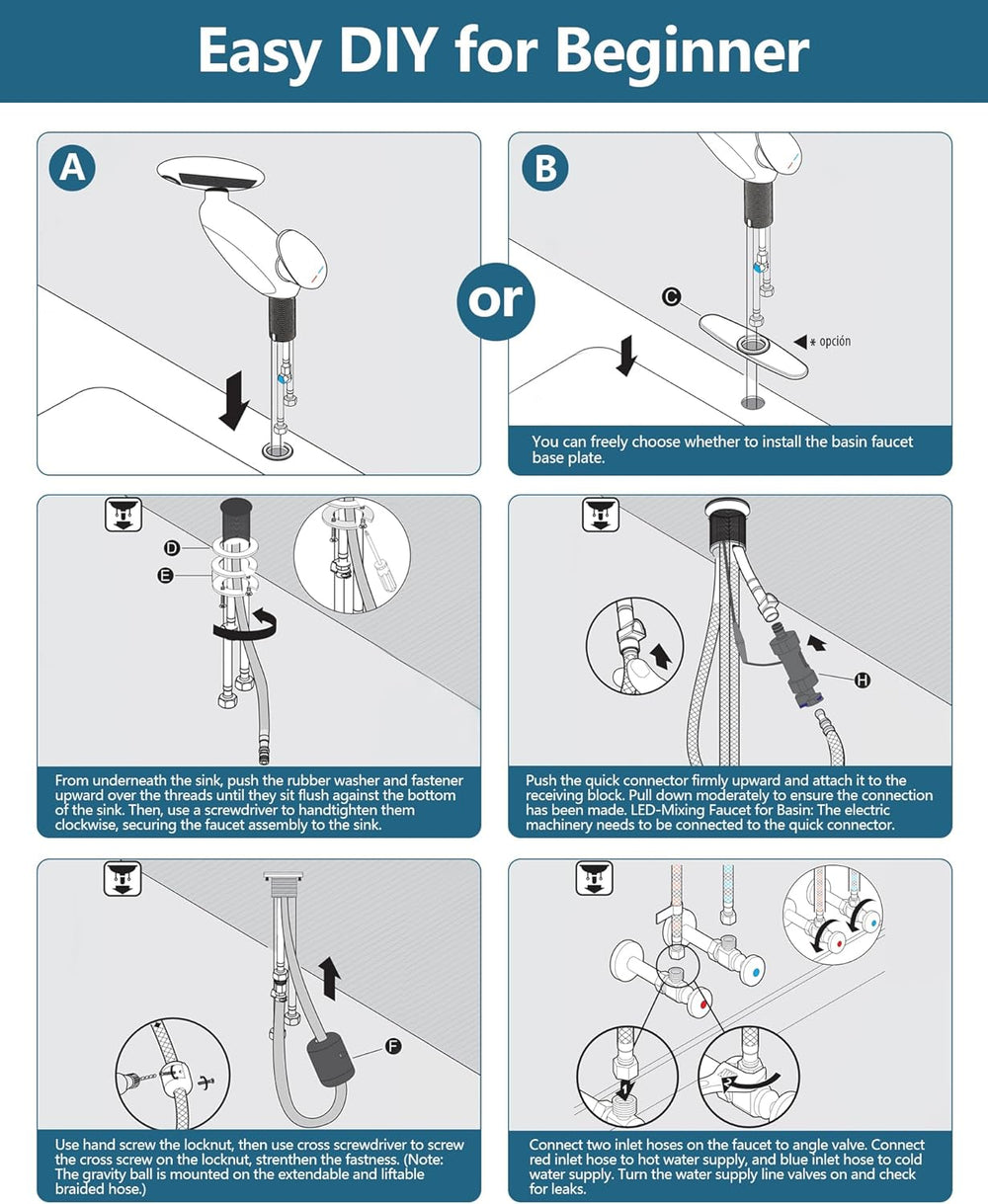 Easy DIY for Beginner

A

or

B

C

* opción

You can freely choose whether to install the basin faucet base plate.

D

E

From underneath the sink, push the rubber washer and fastener upward over the threads until they sit flush against the bottom of the sink. Then, use a screwdriver to handtighten them clockwise, securing the faucet assembly to the sink.

H

Push the quick connector firmly upward and attach it to the receiving block. Pull down moderately to ensure the connection has been made. LED-Mixing Faucet for Basin: The electric machinery needs to be connected to the quick connector.

F

Use hand screw the locknut, then use cross screwdriver to screw the cross screw on the locknut, strenthen the fastness. (Note: The gravity ball is mounted on the extendable and liftable braided hose.)

Connect two inlet hoses on the faucet to angle valve. Connect red inlet hose to hot water supply, and blue inlet hose to cold water supply. Turn the water supply line valves on and check for leaks.