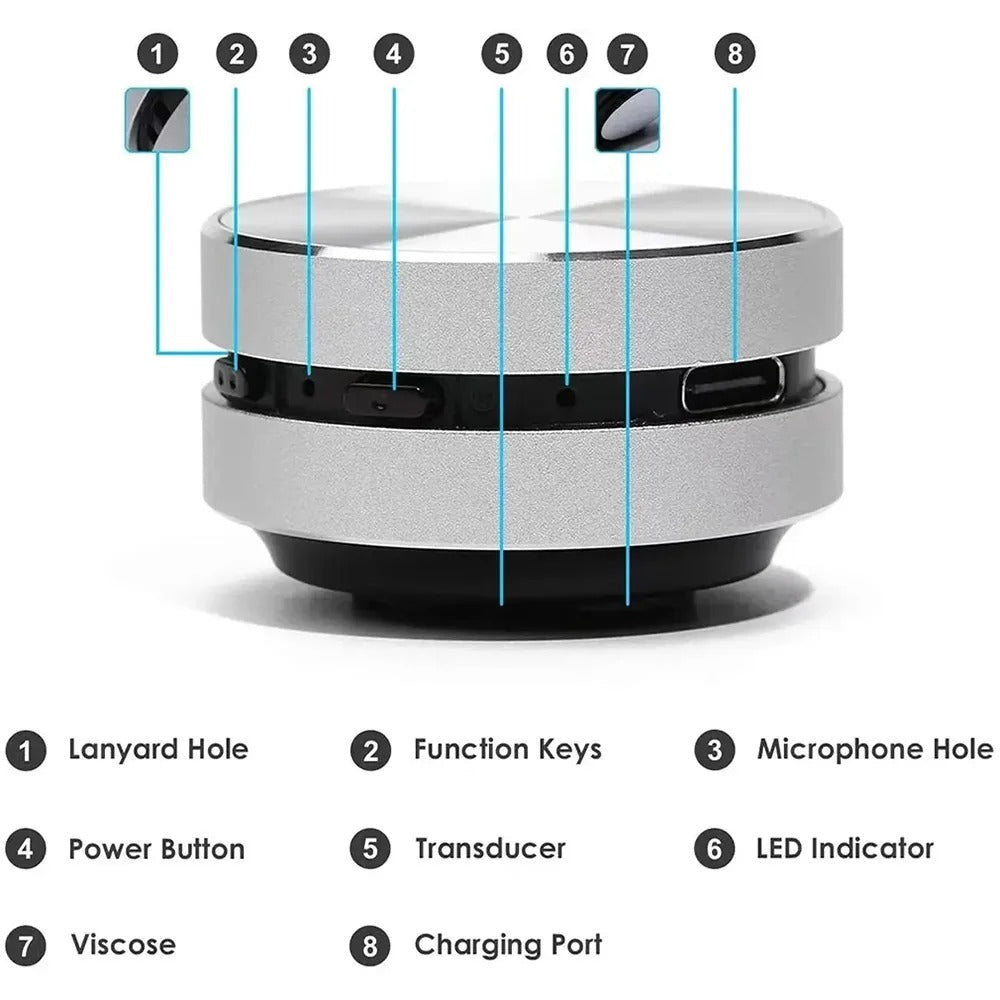 1 2 3 4 5 6 7 8

1 Lanyard Hole
2 Function Keys
3 Microphone Hole
4 Power Button
5 Transducer
6 LED Indicator
7 Viscose
8 Charging Port