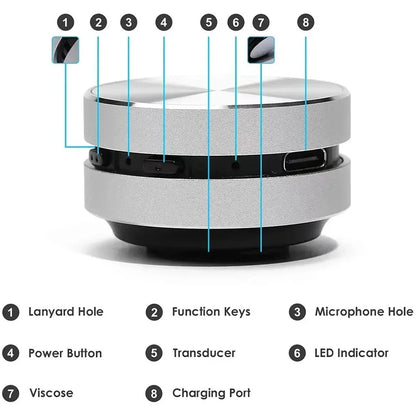 1 2 3 4 5 6 7 8

1 Lanyard Hole
2 Function Keys
3 Microphone Hole
4 Power Button
5 Transducer
6 LED Indicator
7 Viscose
8 Charging Port